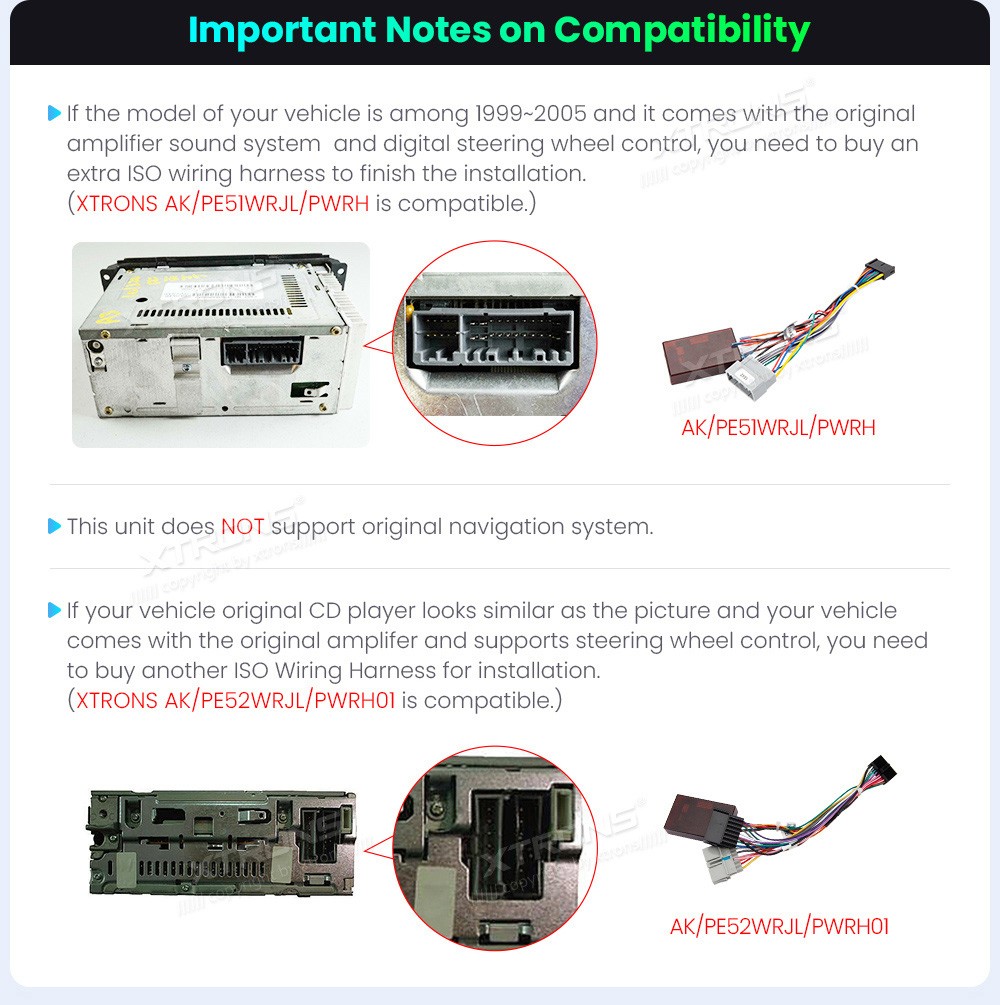 Important Notes on Compatibility

If the model of your vehicle is among 1999~2005 and it comes with the original amplifier sound system and digital steering wheel control, you need to buy an extra ISO wiring harness to finish the installation.
(XTRONS AK/PE51WRJL/PWRH is compatible.)

AK/PE51WRJL/PWRH

This unit does NOT support original navigation system.

If your vehicle original CD player looks similar as the picture and your vehicle comes with the original amplifer and supports steering wheel control, you need to buy another ISO Wiring Harness for installation.
(XTRONS AK/PE52WRJL/PWRH01 is compatible.)

AK/PE52WRJL/PWRH01