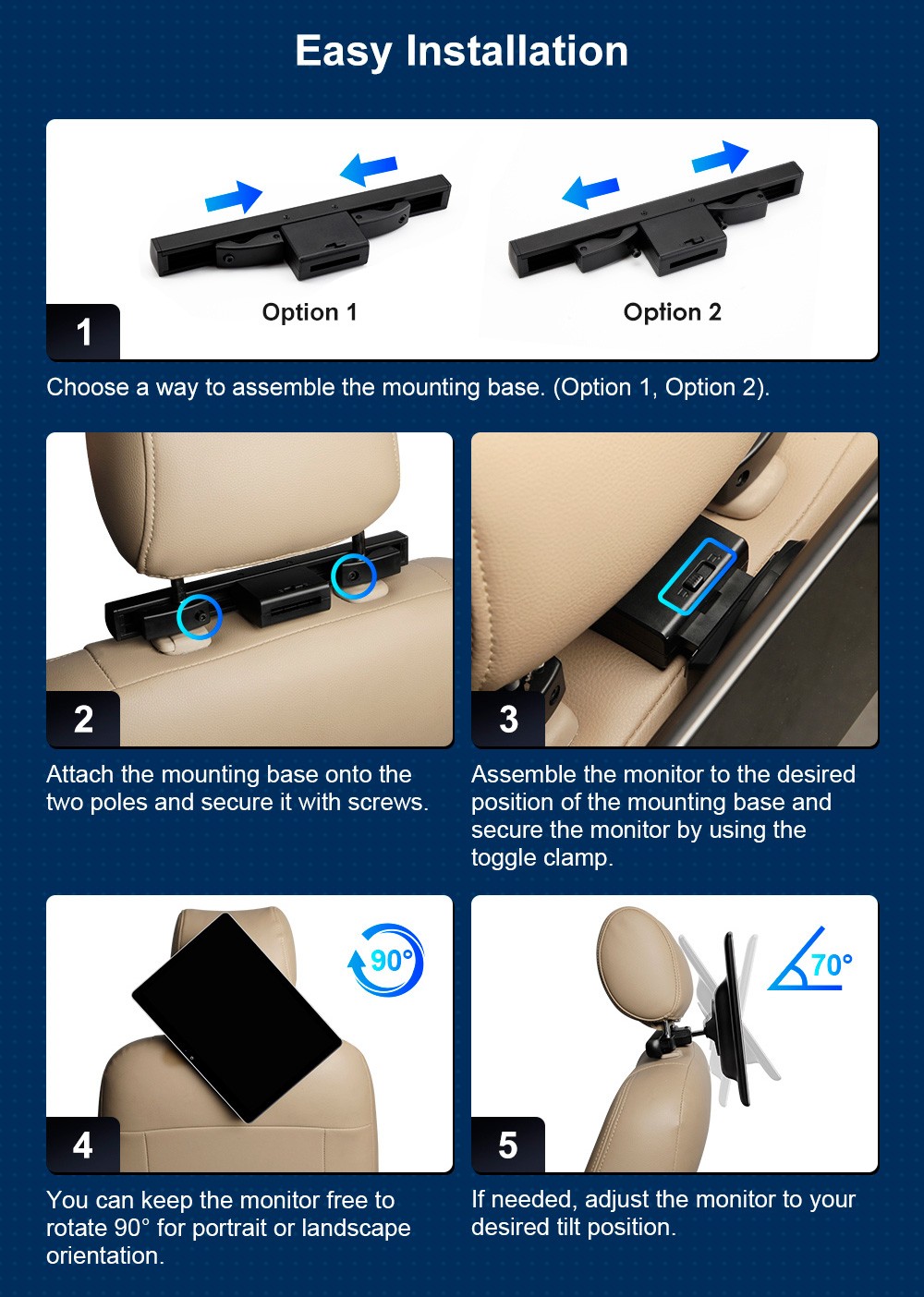 Easy Installation

Option 1

Option 2

1

Choose a way to assemble the mounting base. (Option 1, Option 2).

2

Attach the mounting base onto the two poles and secure it with screws.

3

Assemble the monitor to the desired position of the mounting base and secure the monitor by using the toggle clamp.

90°

4

You can keep the monitor free to rotate 90° for portrait or landscape orientation.

70°

5

If needed, adjust the monitor to your desired tilt position.